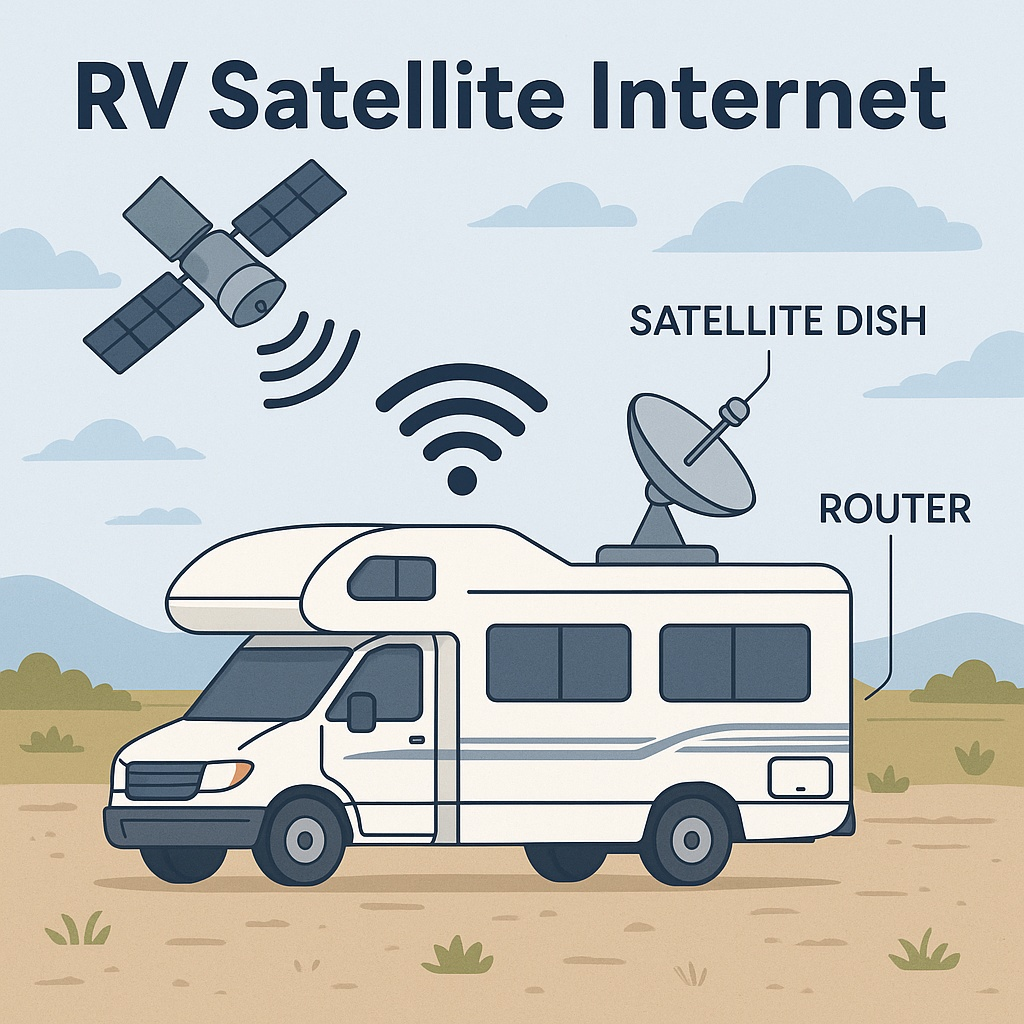 RV Satellite Internet

SATELLITE DISH

ROUTER